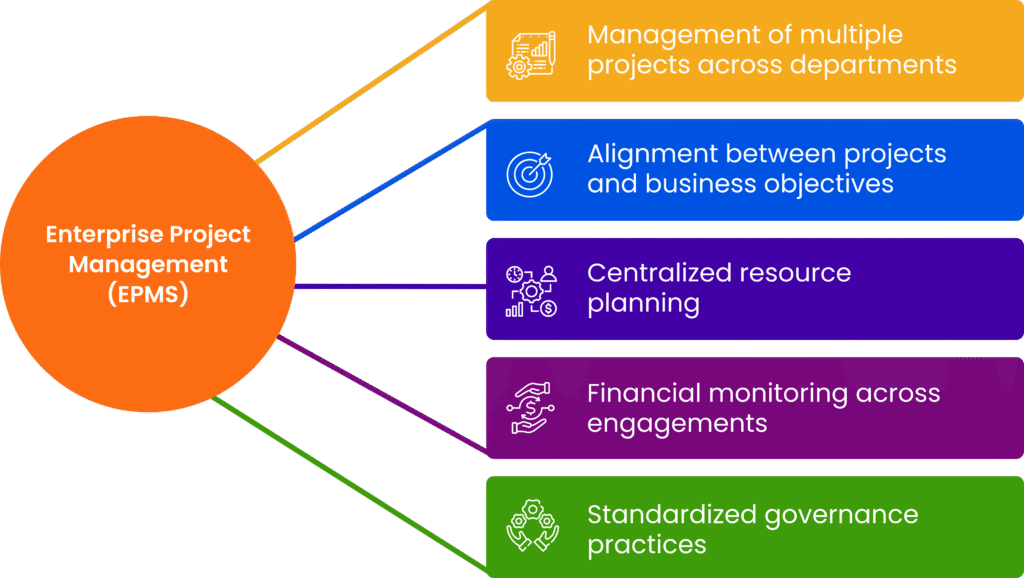 Enterprise Project Management (EPMS)

Management of multiple projects across departments

Alignment between projects and business objectives

Centralized resource planning

Financial monitoring across engagements

Standardized governance practices